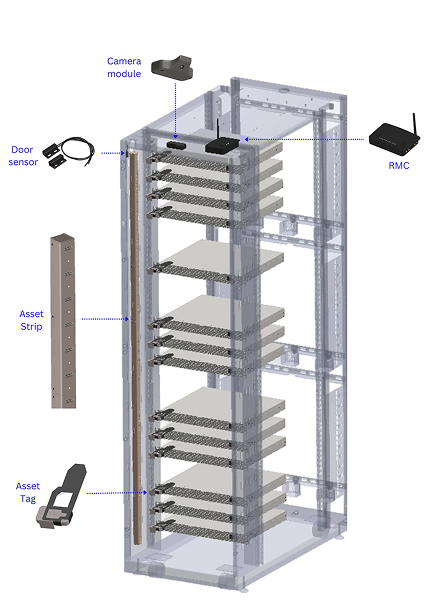 Camera module

Door sensor

RMC

Asset Strip

Asset Tag